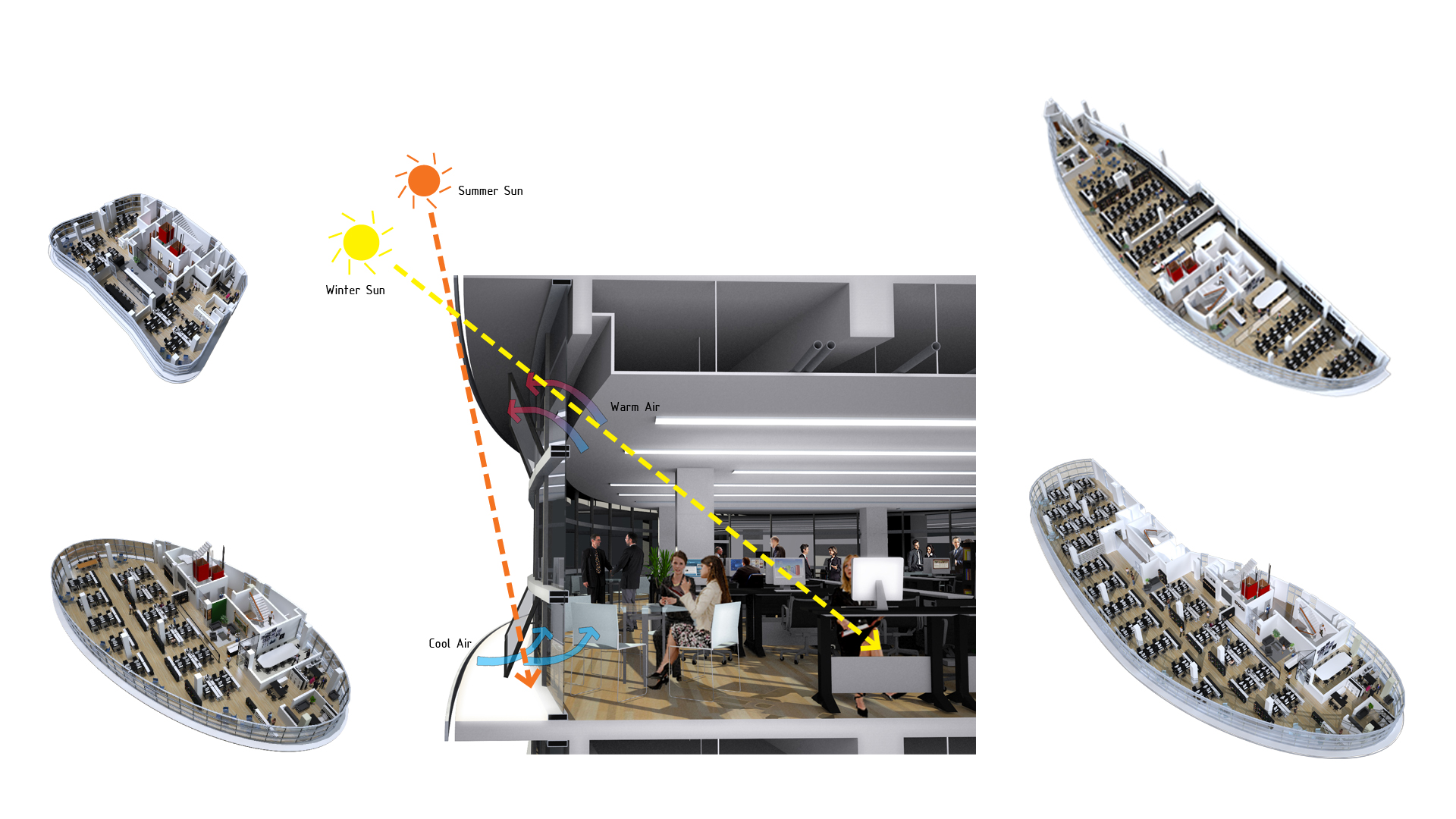 Summer Sun

Winter Sun

Warm Air

Cool Air